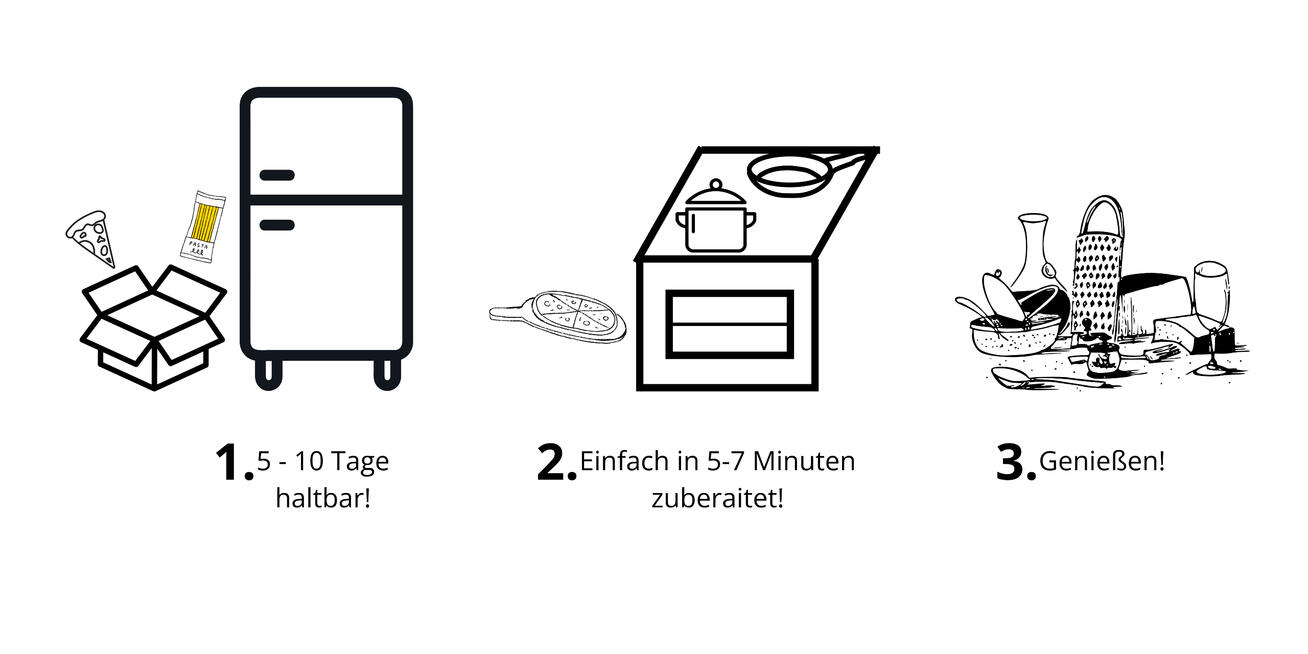 PASTA

1. 5 - 10 Tage haltbar!

2. Einfach in 5-7 Minuten zuberaitet!

3. Genießen!